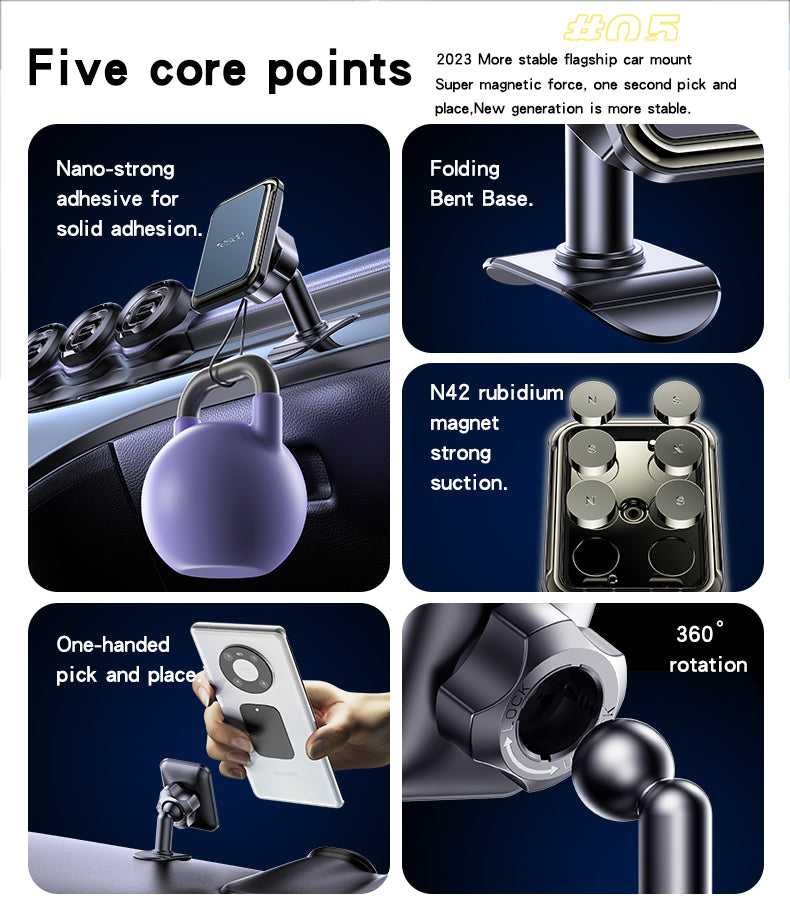 #05

Five core points

2023 More stable flagship car mount
Super magnetic force, one second pick and place,New generation is more stable.

Nano-strong adhesive for solid adhesion.

Folding Bent Base.

N42 rubidium magnet strong suction.

N S S N N S

One-handed pick and place

360° rotation

LOCK