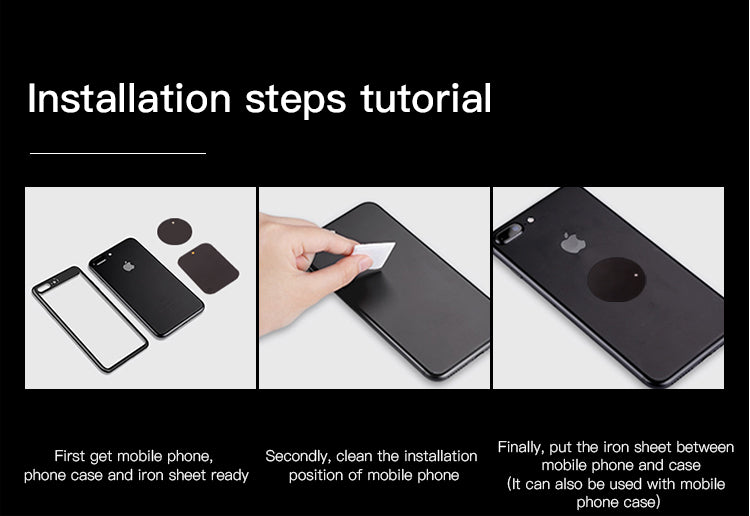 Installation steps tutorial

First get mobile phone, phone case and iron sheet ready

Secondly, clean the installation position of mobile phone

Finally, put the iron sheet between mobile phone and case
(It can also be used with mobile phone case)