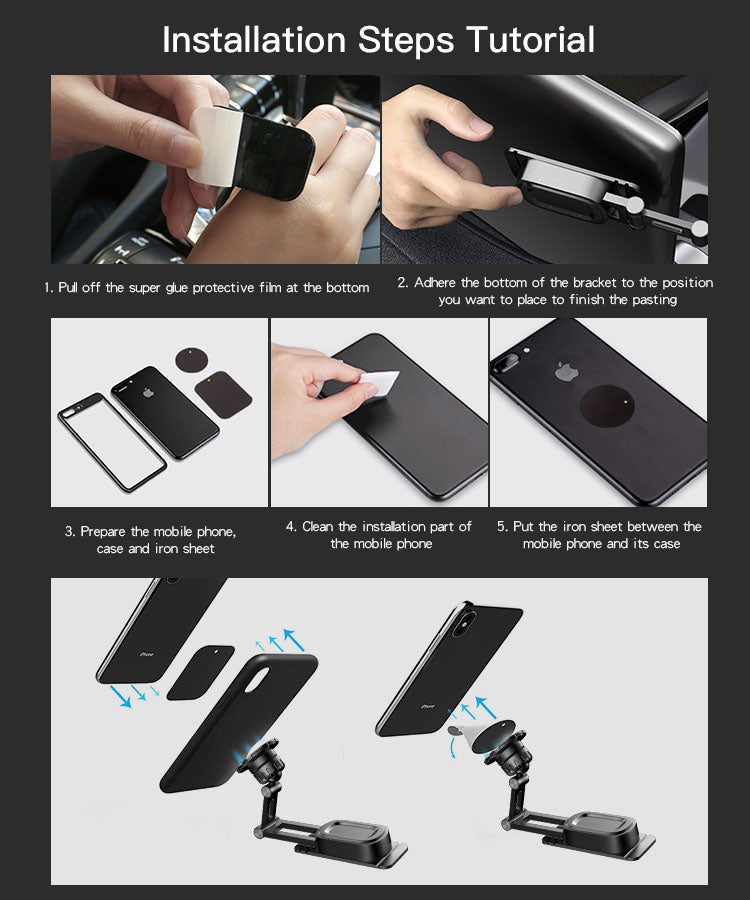 Installation Steps Tutorial

1. Pull off the super glue protective film at the bottom

2. Adhere the bottom of the bracket to the position you want to place to finish the pasting

3. Prepare the mobile phone, case and iron sheet

4. Clean the installation part of the mobile phone

5. Put the iron sheet between the mobile phone and its case

iPhone

iPhone