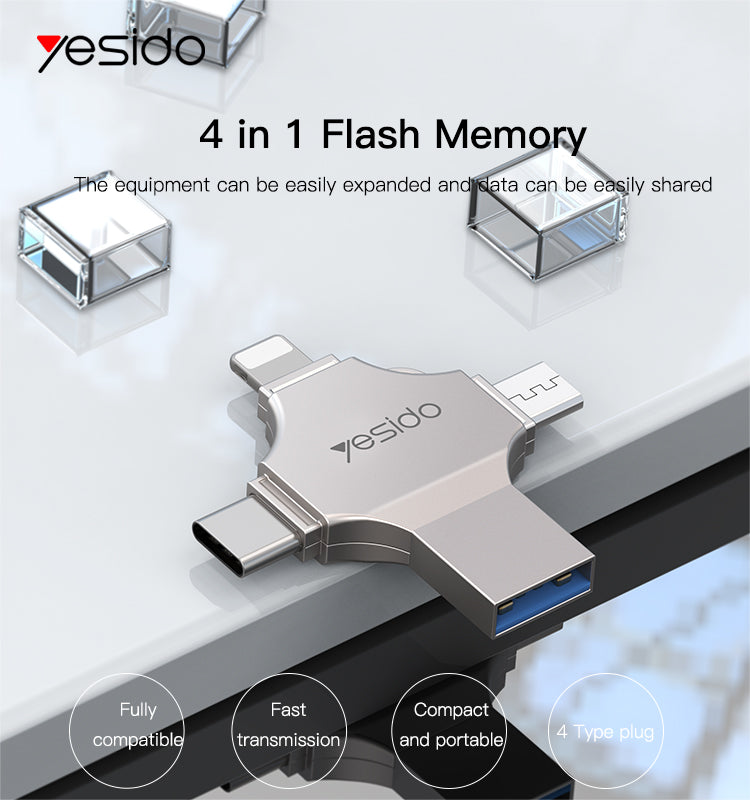 yesido

4 in 1 Flash Memory

The equipment can be easily expanded and data can be easily shared

yesido

Fully compatible

Fast transmission

Compact and portable

4 Type plug