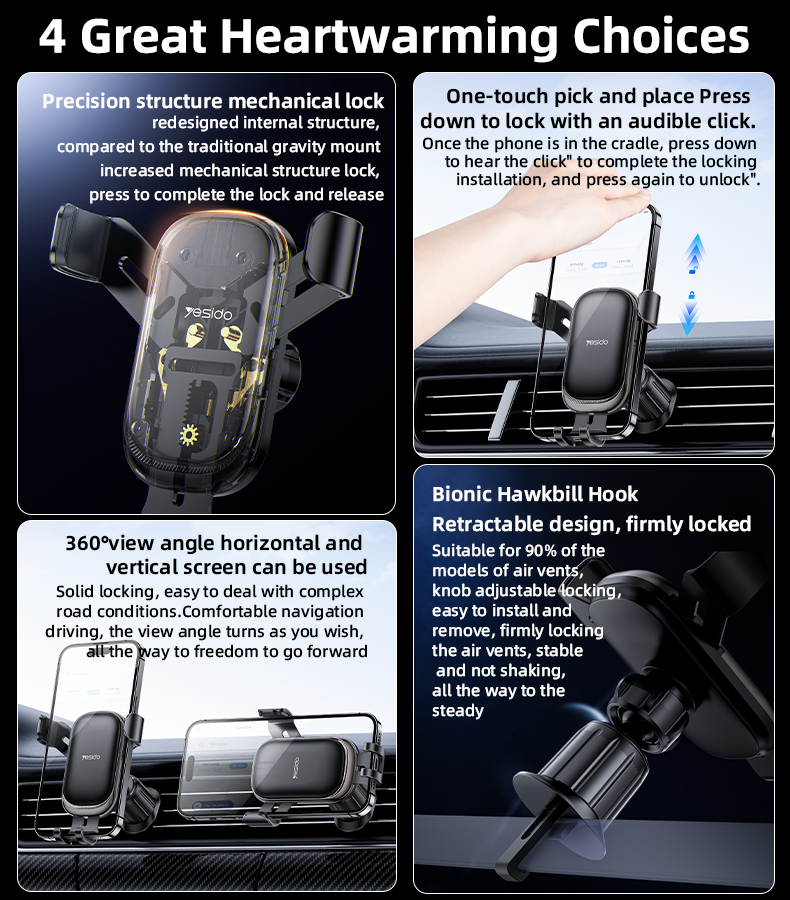 4 Great Heartwarming Choices

Precision structure mechanical lock
redesigned internal structure, compared to the traditional gravity mount increased mechanical structure lock, press to complete the lock and release

Yesido

One-touch pick and place Press down to lock with an audible click.
Once the phone is in the cradle, press down to hear the click" to complete the locking installation, and press again to unlock".

Yesido

360°view angle horizontal and vertical screen can be used
Solid locking, easy to deal with complex road conditions.Comfortable navigation driving, the view angle turns as you wish, all the way to freedom to go forward

Yesido

Yesido

Bionic Hawkbill Hook
Retractable design, firmly locked
Suitable for 90% of the models of air vents, knob adjustable locking, easy to install and remove, firmly locking the air vents, stable and not shaking, all the way to the steady