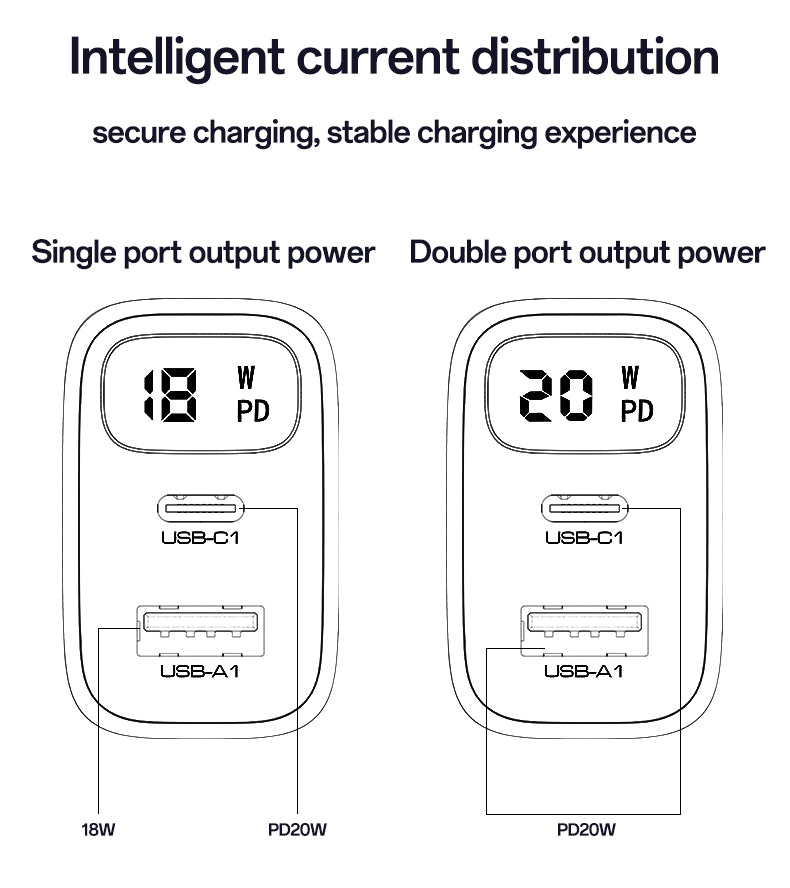 Intelligent current distribution

secure charging, stable charging experience

Single port output power

18 W PD

USB-C1

USB-A1

18W

PD20W

Double port output power

20 W PD

USB-C1

USB-A1

PD20W