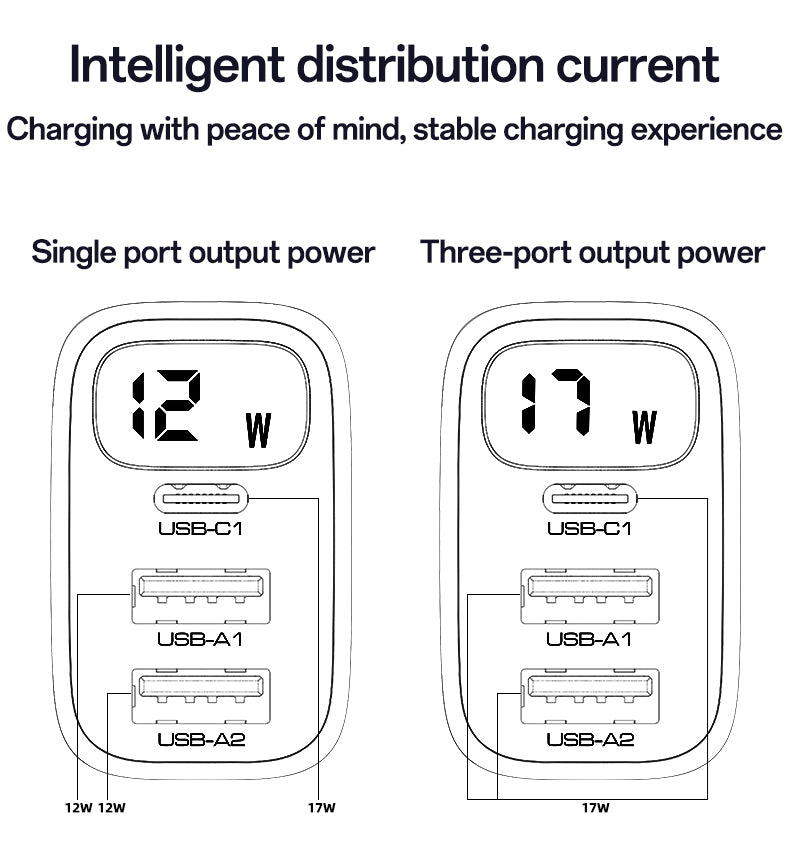 Intelligent distribution current

Charging with peace of mind, stable charging experience

Single port output power

12 W

USB-C1

USB-A1

USB-A2

12W 12W 17W

Three-port output power

17 W

USB-C1

USB-A1

USB-A2

17W