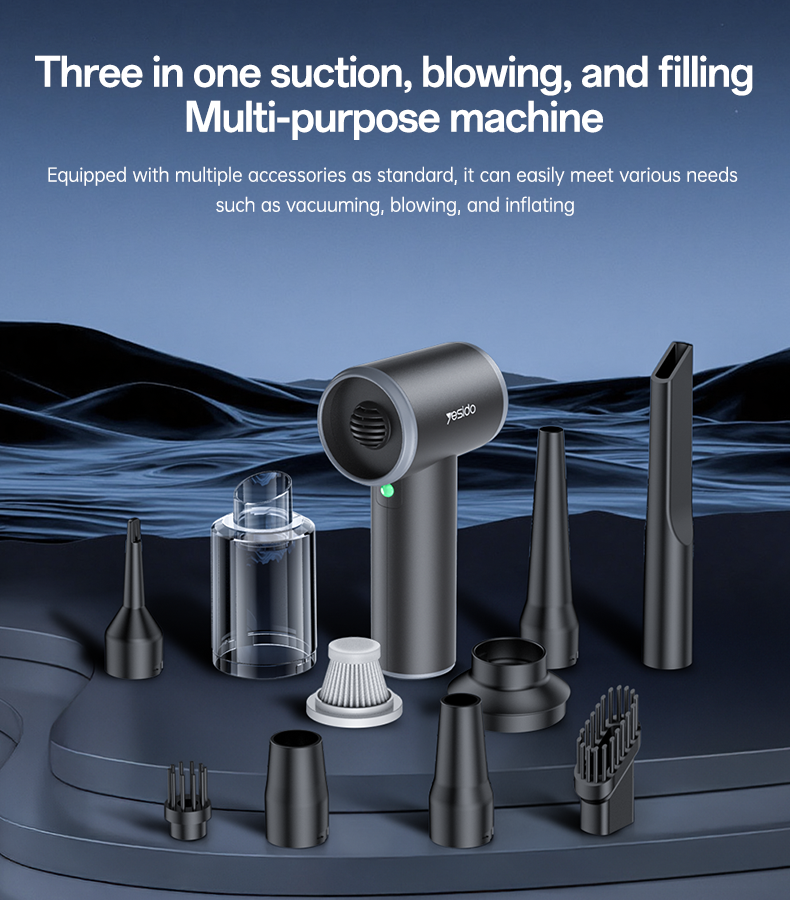 Three in one suction, blowing, and filling
Multi-purpose machine

Equipped with multiple accessories as standard, it can easily meet various needs such as vacuuming, blowing, and inflating

yesido