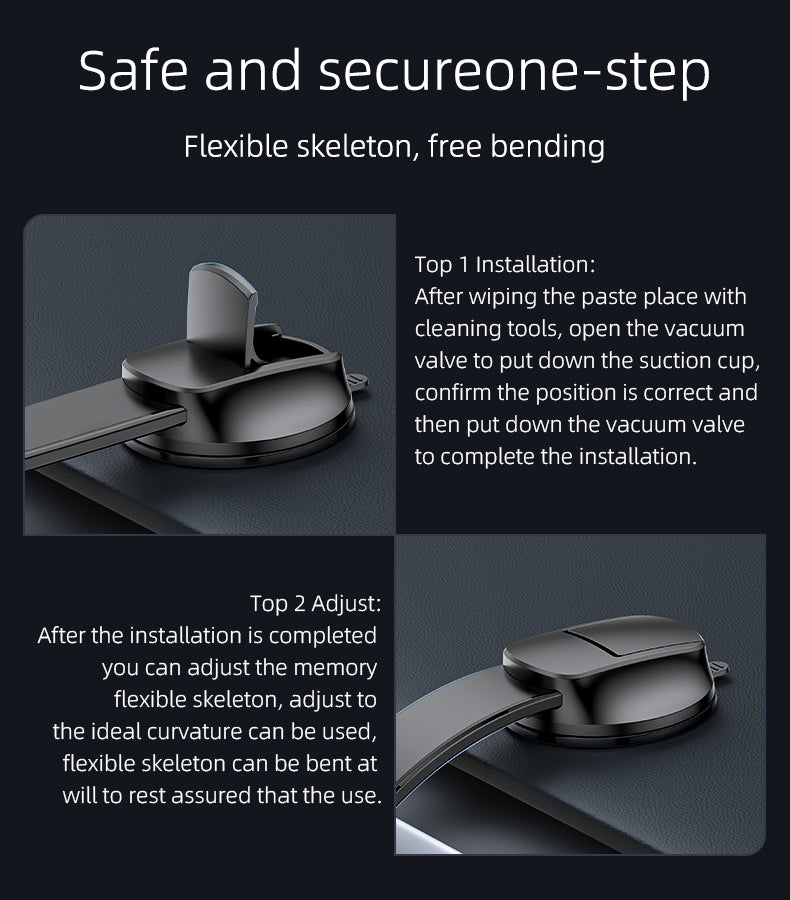 Safe and secureone-step

Flexible skeleton, free bending

Top 1 Installation:
After wiping the paste place with cleaning tools, open the vacuum valve to put down the suction cup, confirm the position is correct and then put down the vacuum valve to complete the installation.

Top 2 Adjust:
After the installation is completed you can adjust the memory flexible skeleton, adjust to the ideal curvature can be used, flexible skeleton can be bent at will to rest assured that the use.